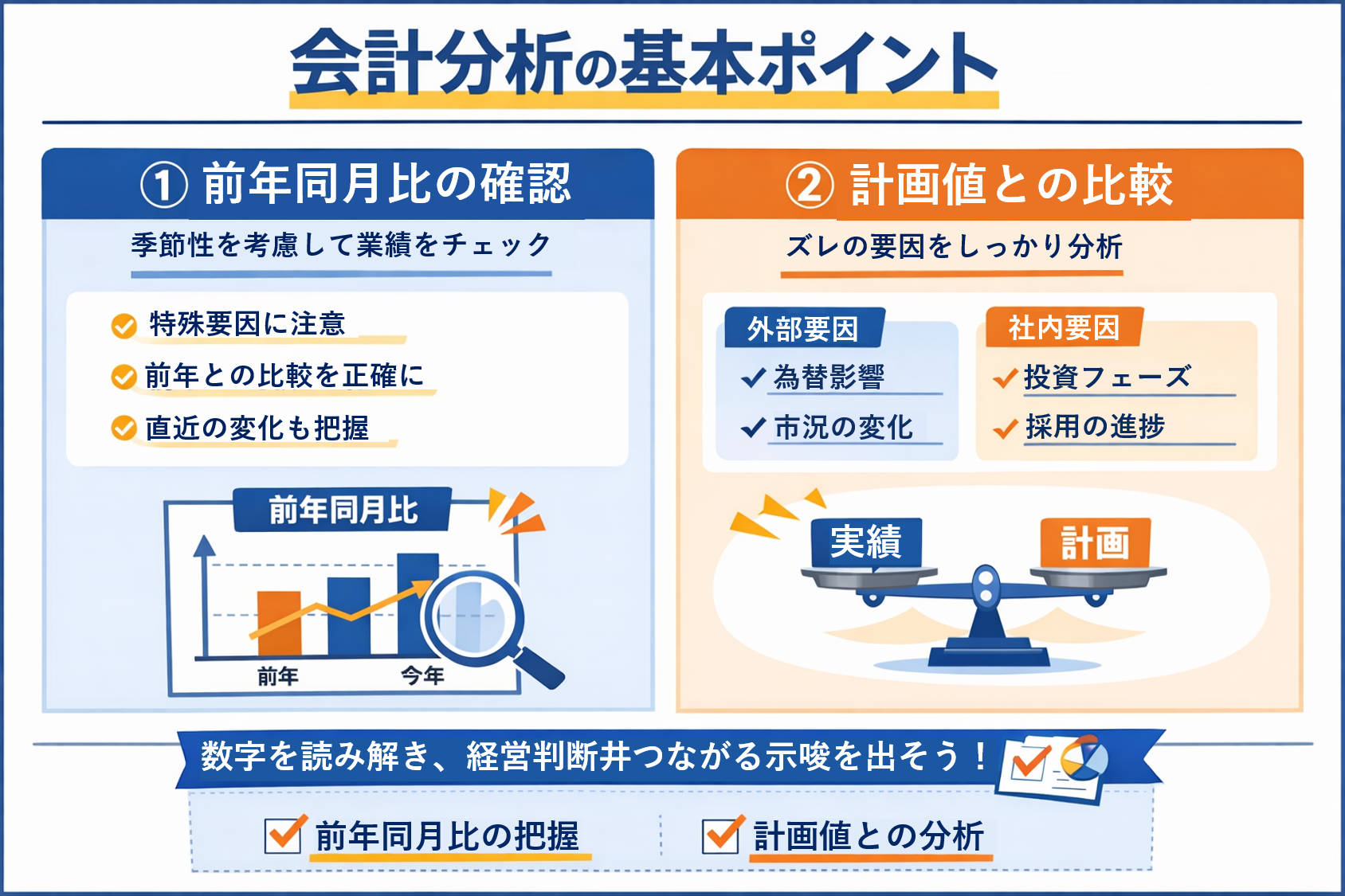 会計分析の基本ポイント

① 前年同月比の確認

季節性を考慮して業績をチェック

特殊要因に注意
前年との比較を正確に
直近の変化も把握

前年同月比
前年
今年

② 計画値との比較

ズレの要因をしっかり分析

外部要因
為替影響
市況の変化

社内要因
投資フェーズ
採用の進捗

実績
計画

数字を読み解き、経営判断井つながる示唆を出そう！

前年同月比の把握
計画値との分析